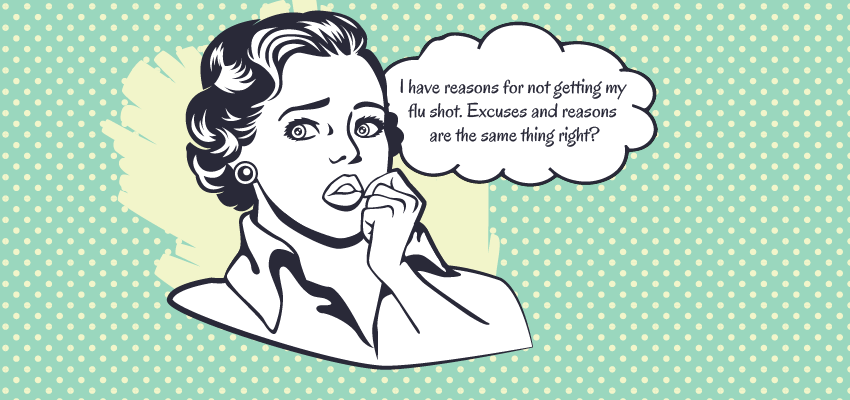 I have reasons for not getting my flu shot. Excuses and reasons are the same thing right?