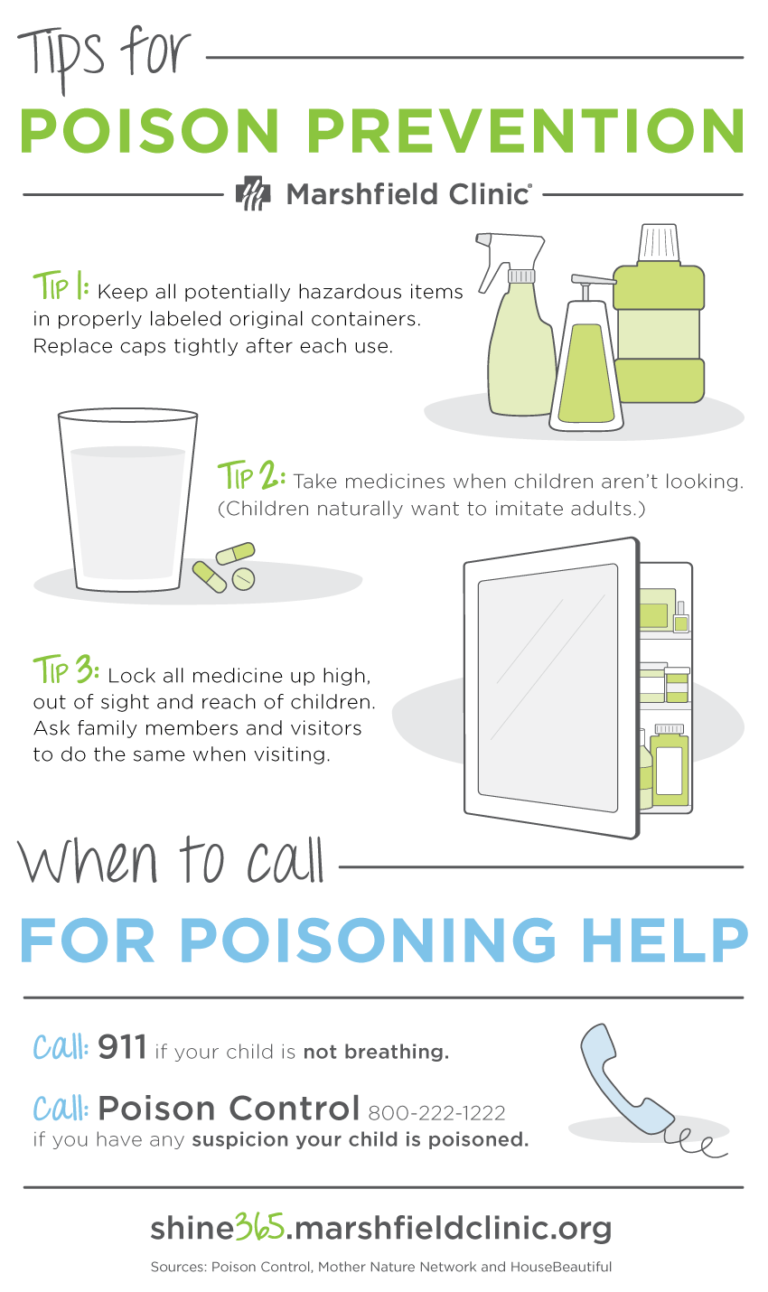 Tips for

POISON PREVENTION

Marshfield Clinic®

Tip 1: Keep all potentially hazardous items in properly labeled original containers. Replace caps tightly after each use.

Tip 2: Take medicines when children aren't looking. (Children naturally want to imitate adults.)

Tip 3: Lock all medicine up high, out of sight and reach of children. Ask family members and visitors to do the same when visiting.

When to call

FOR POISONING HELP

Call: 911 if your child is not breathing.

Call: Poison Control 800-222-1222 if you have any suspicion your child is poisoned.

shine365.marshfieldclinic.org

Sources: Poison Control, Mother Nature Network and HouseBeautiful