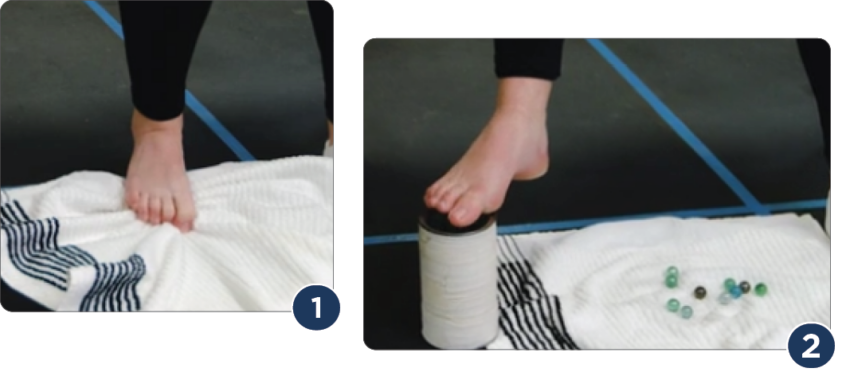 1

2